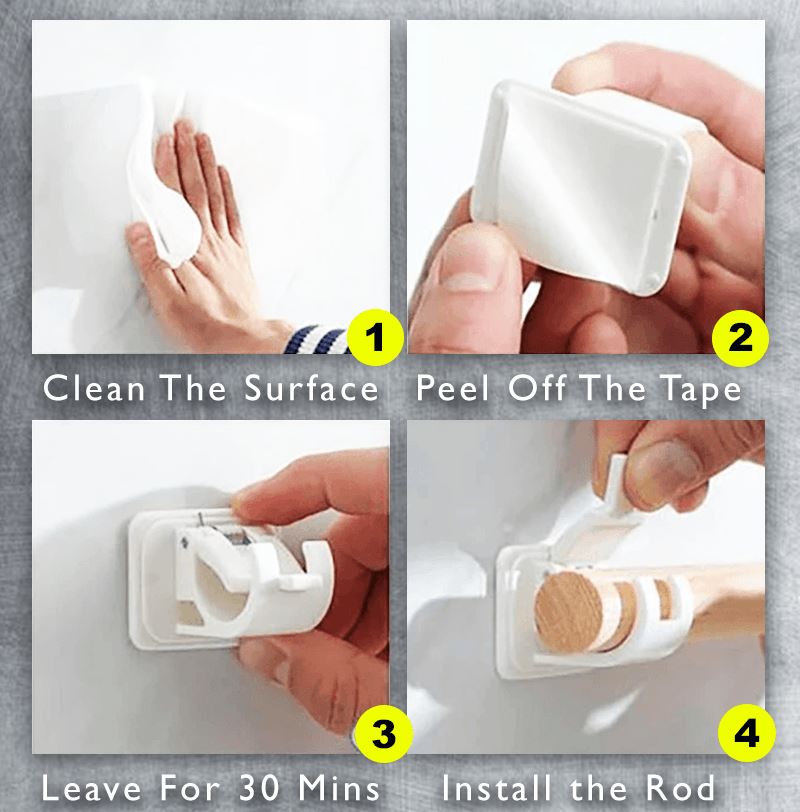 1
Clean The Surface

2
Peel Off The Tape

3
Leave For 30 Mins

4
Install the Rod