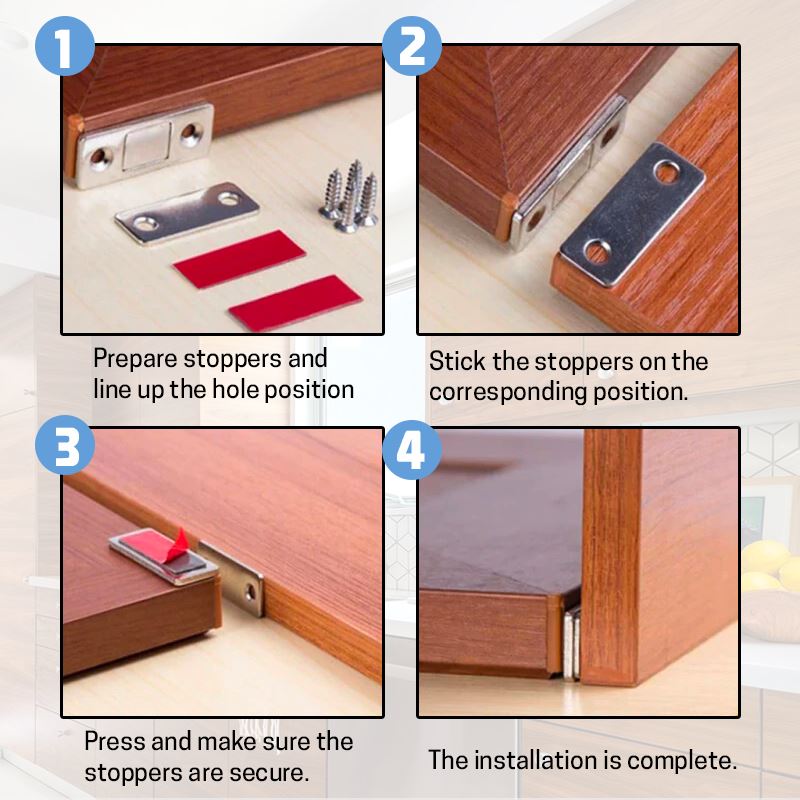 1

Prepare stoppers and line up the hole position

2

Stick the stoppers on the corresponding position.

3

Press and make sure the stoppers are secure.

4

The installation is complete.