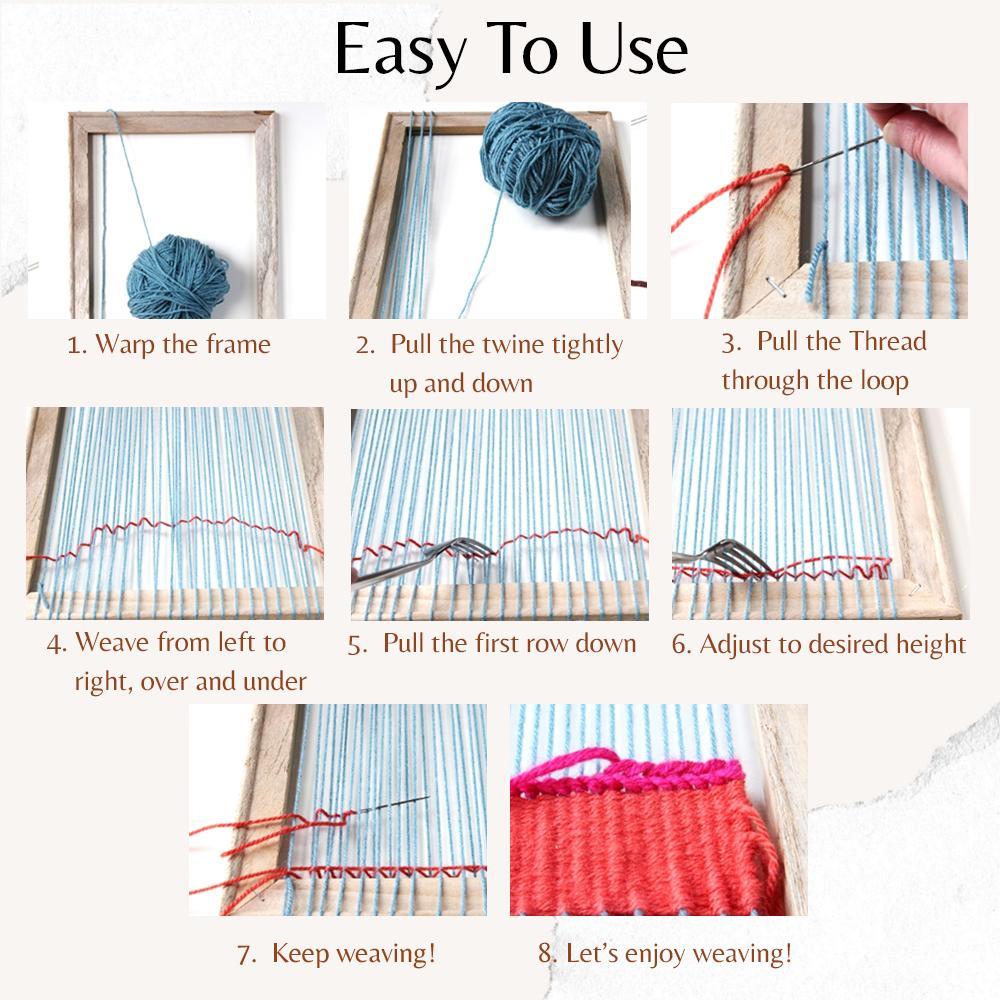 Easy To Use

1. Warp the frame

2. Pull the twine tightly up and down

3. Pull the Thread through the loop

4. Weave from left to right, over and under

5. Pull the first row down

6. Adjust to desired height

7. Keep weaving!

8. Let's enjoy weaving!