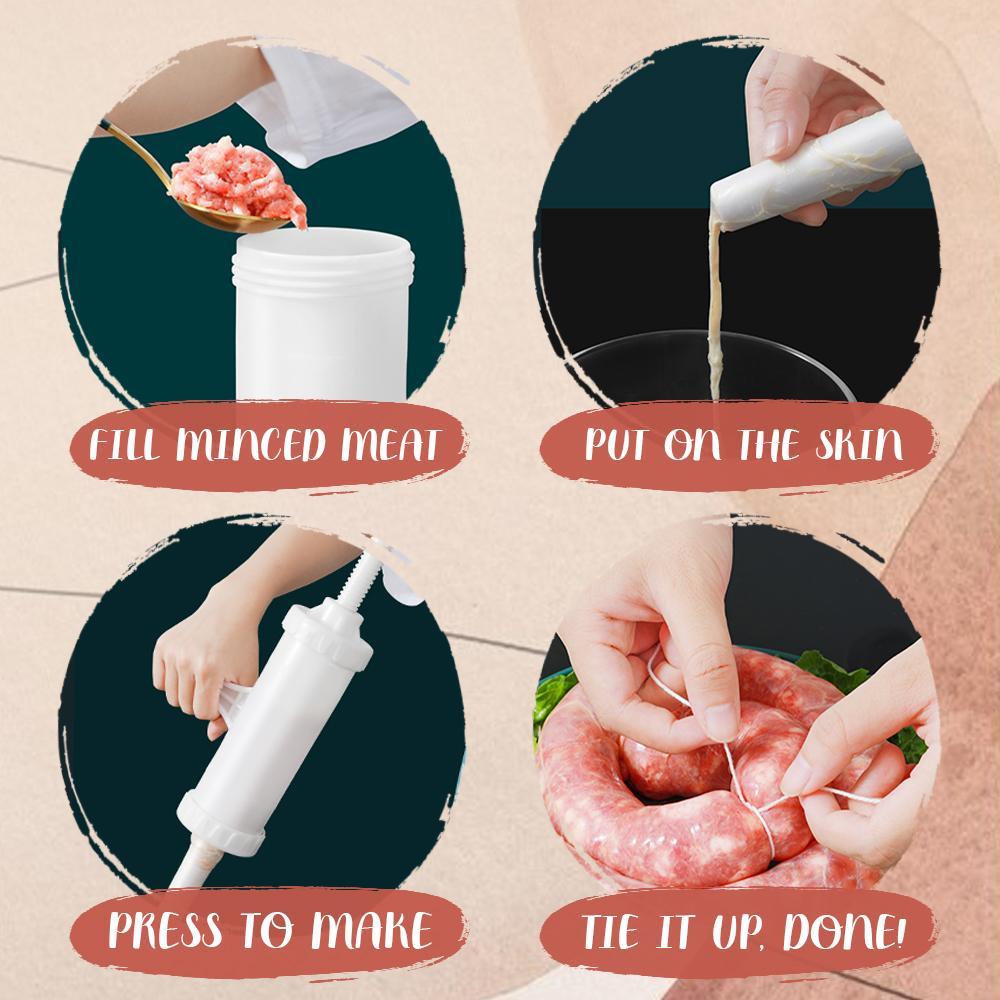 FILL MINCED MEAT

PUT ON THE SKIN

PRESS TO MAKE

TIE IT UP, DONE!